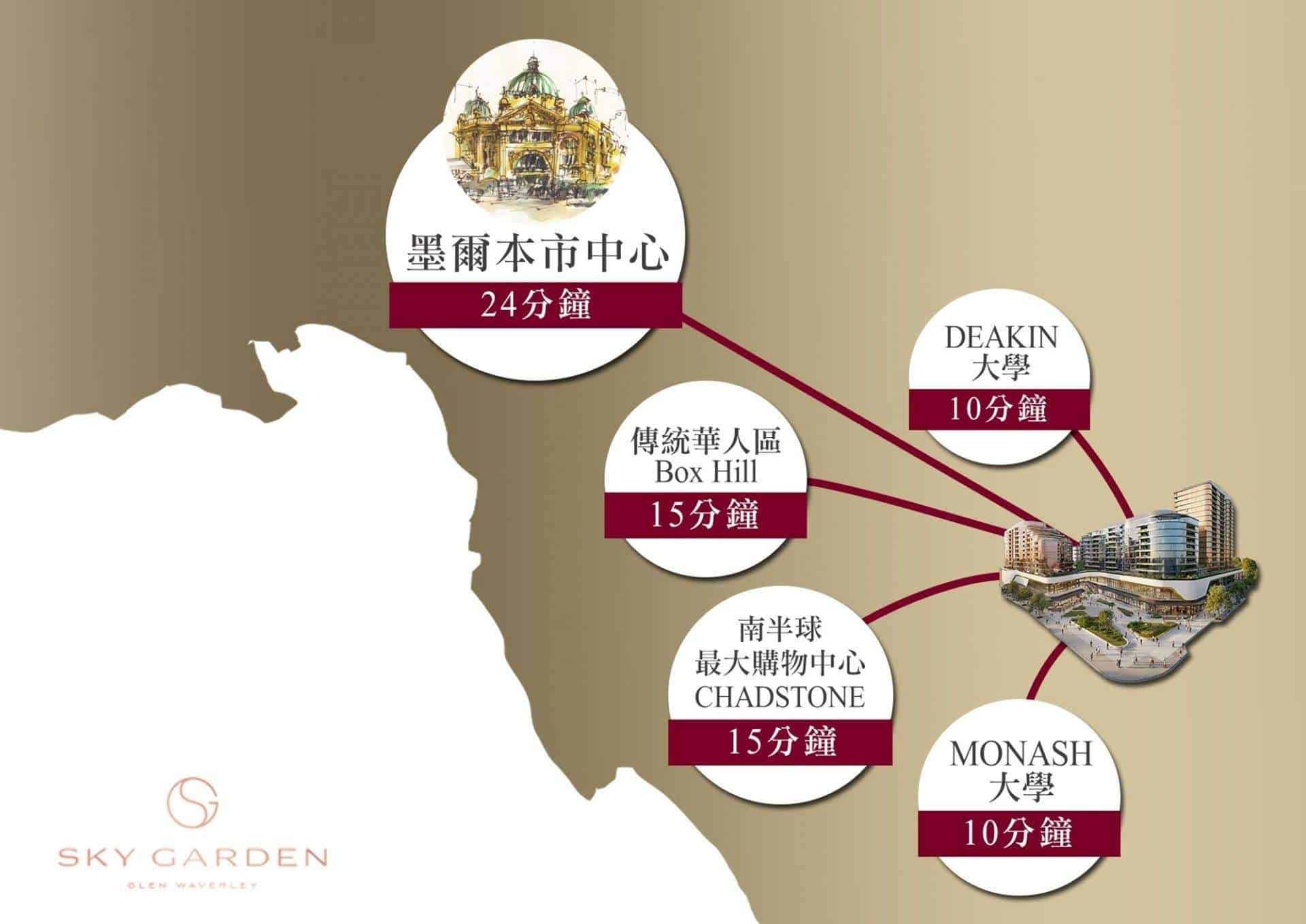 墨爾本市中心
24分鐘

DEAKIN
大學
10分鐘

傳統華人區
Box Hill
15分鐘

南半球
最大購物中心
CHADSTONE
15分鐘

MONASH
大學
10分鐘

SKY GARDEN
GLEN WAVERLEY